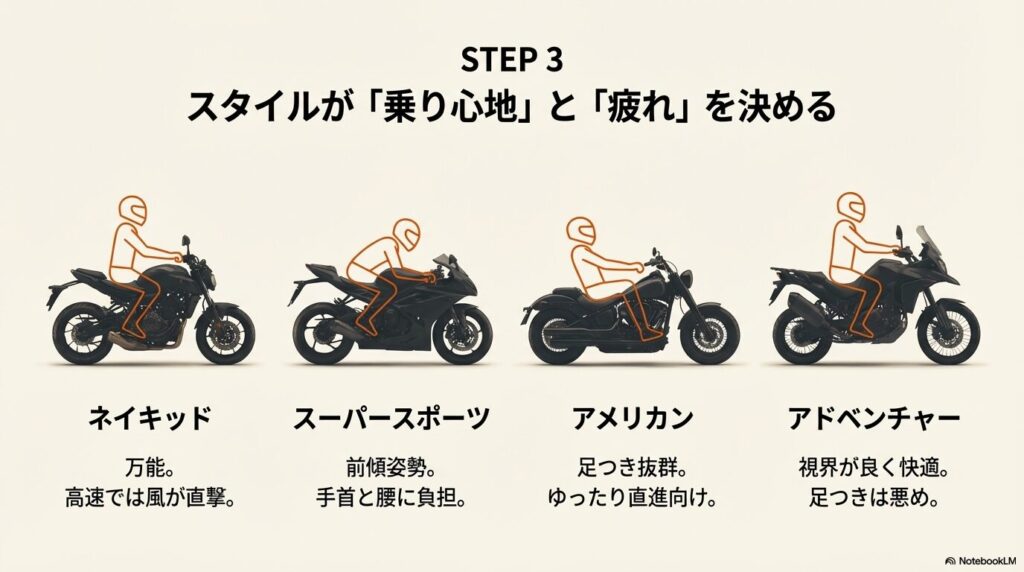 STEP 3
スタイルが「乗り心地」と「疲れ」を決める

ネイキッド
万能。
高速では風が直撃。

スーパースポーツ
前傾姿勢。
手首と腰に負担。

アメリカン
足つき抜群。
ゆったり直進向け。

アドベンチャー
視界が良く快適。
足つきは悪め。

NotebookLM